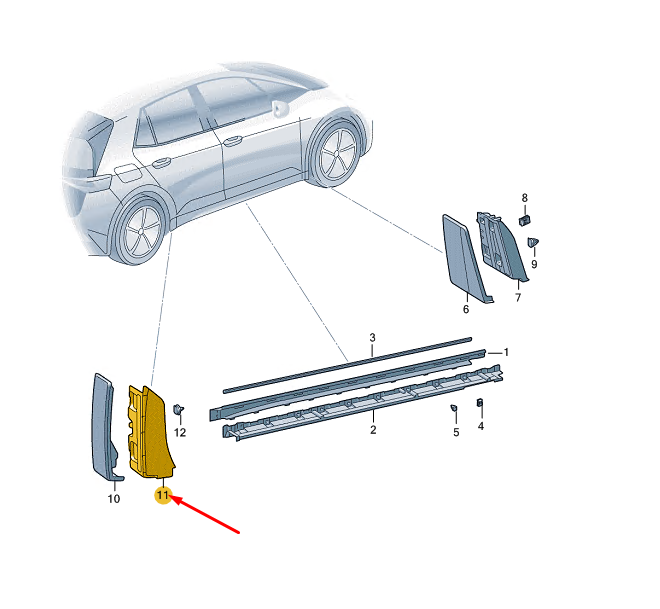 8
9
6
7
3
1
2
5
4
12
10
11