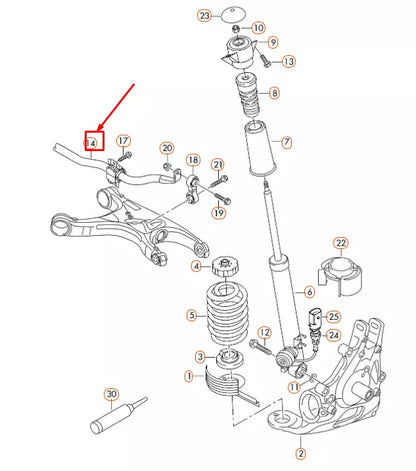 23
10
9
13
8
7
14
17
20
18
21
19
22
4
6
5
25
12
24
3
1
11
30
2