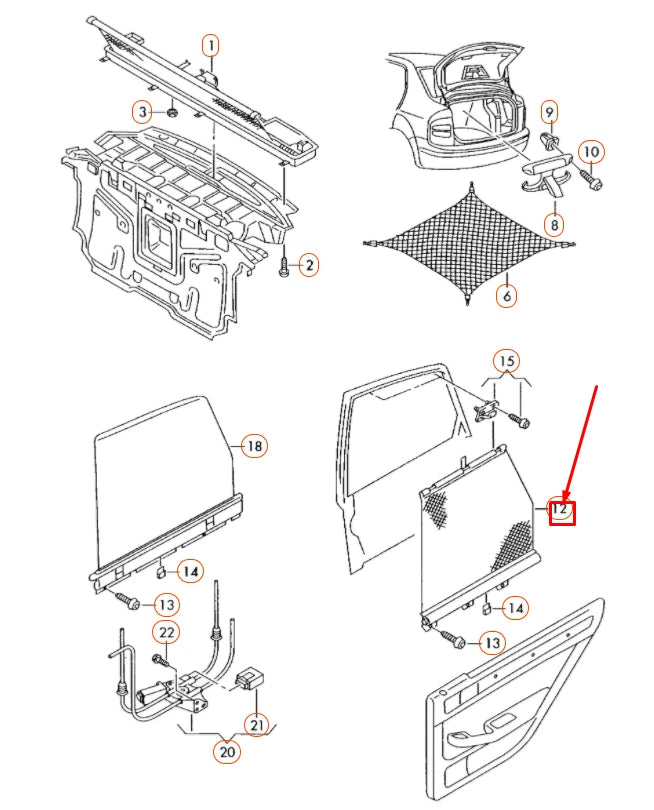 1
3
2
9
10
8
6
15
18
12
14
13
14
13
22
21
20