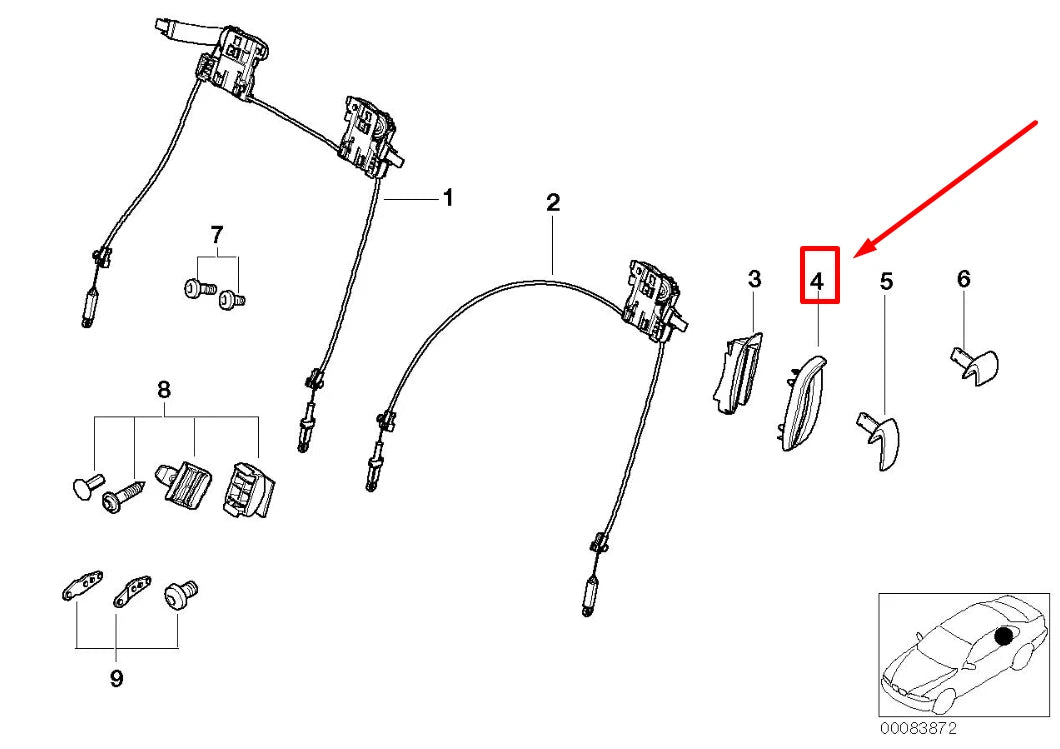 1
2
7
3
4
5
6
8
9
00083872