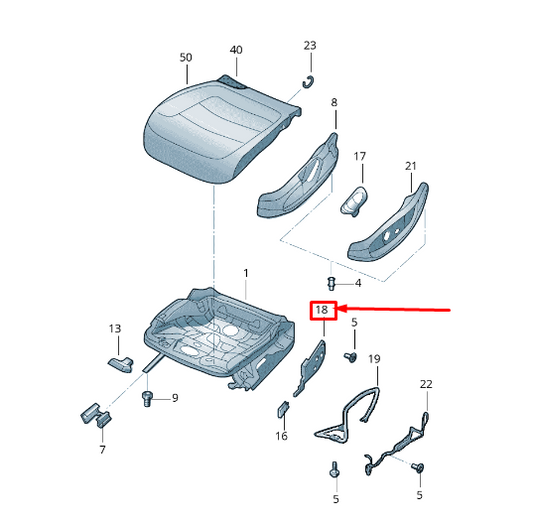 50
40
23
8
17
21
1
4
18
5
13
19
22
9
16
7
5
5