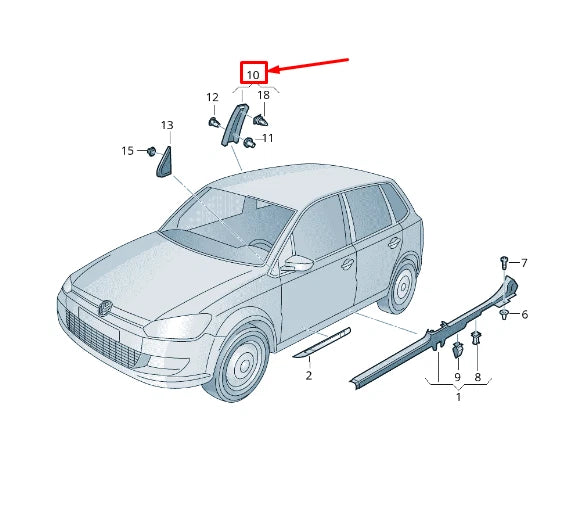 10
12
18
13
11
15
7
6
2
9
8
1