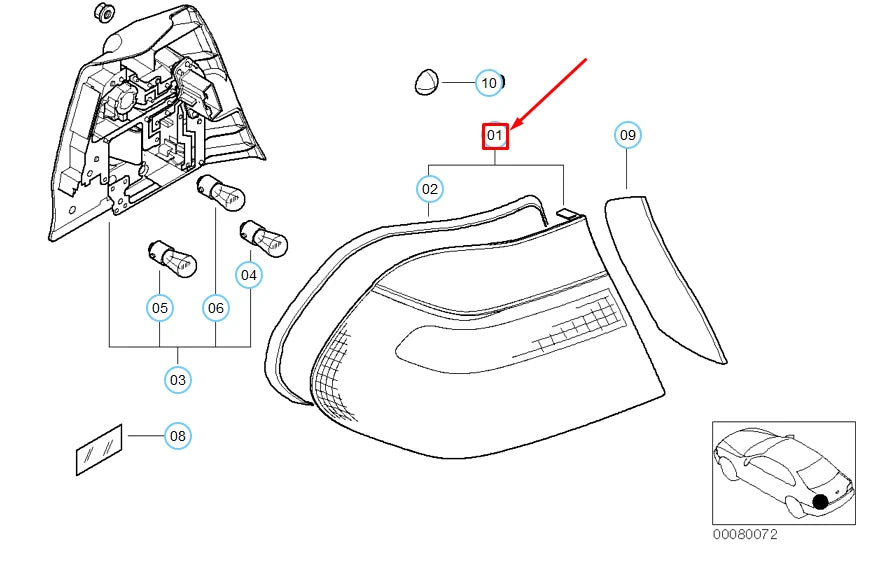 10
01
09
02
04
05
06
03
08
00080072