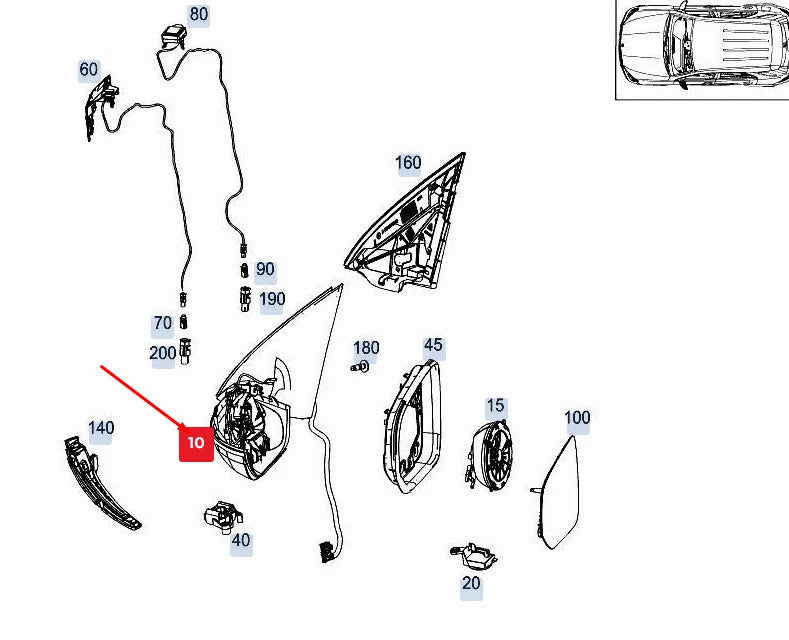 80
60
160
90
190
70
200
180
45
15
100
140
10
40
20