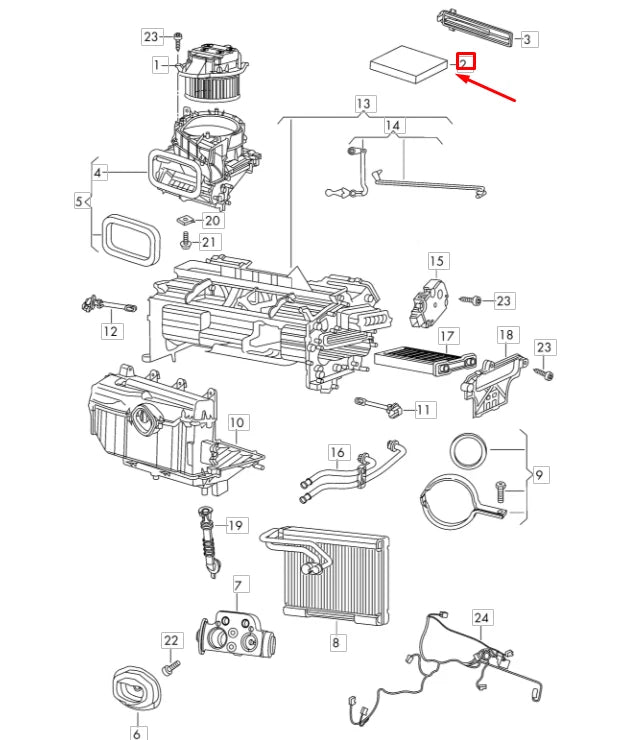 23
1
3
2
13
14
4
5
20
21
15
23
12
17
18
23
11
10
16
9
19
7
8
24
22
6