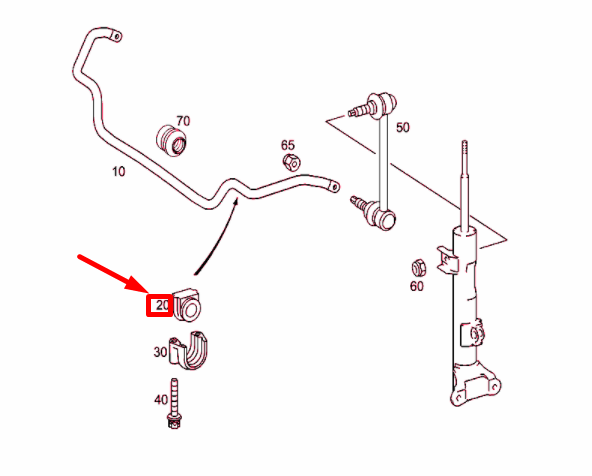 70
10
65
50
60
20
30
40