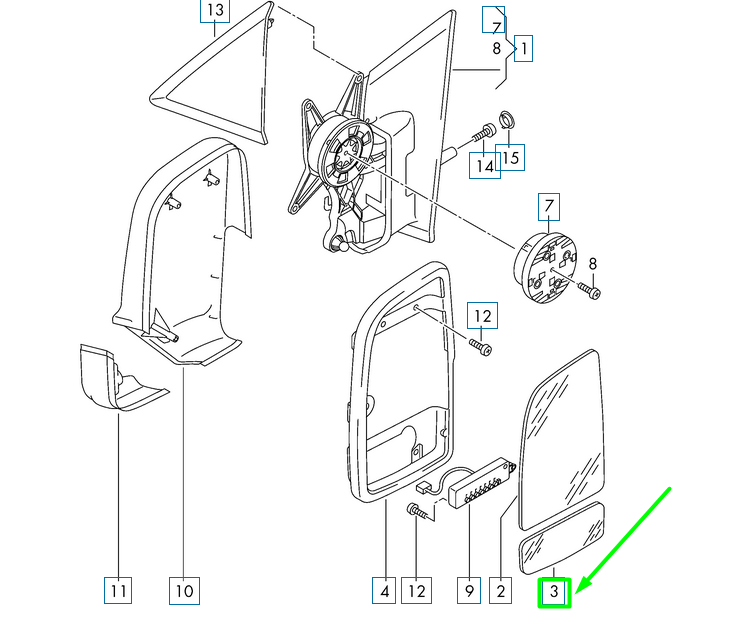 13
7
8
1
14
15
7
8
12
11
10
4
12
9
2
3