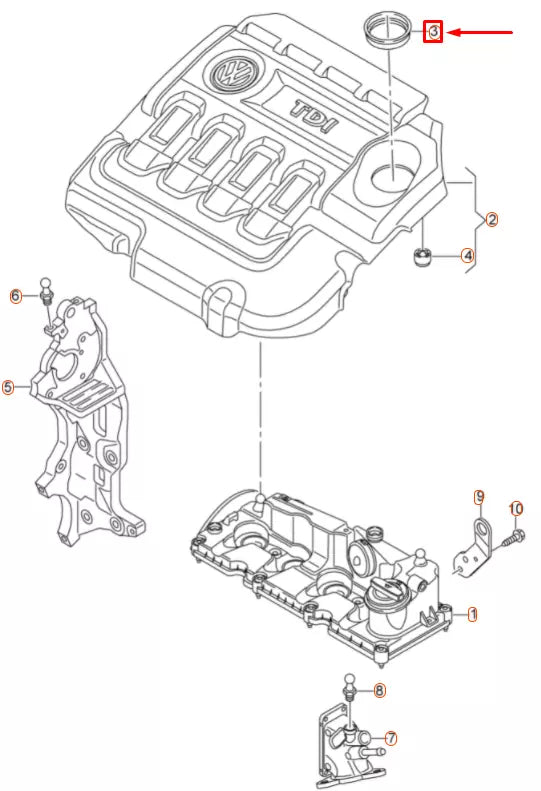 3
TDI
2
4
6
5
9
10
1
8
7