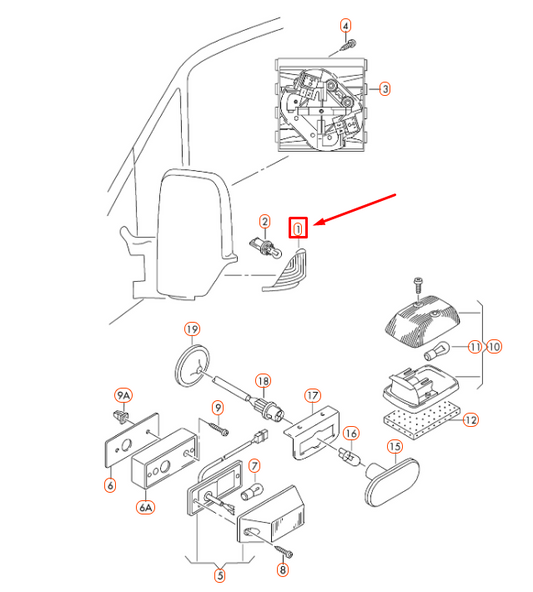 4
3
2
1
19
18
17
16
15
11
10
12
9A
9
7
6
6A
5
8