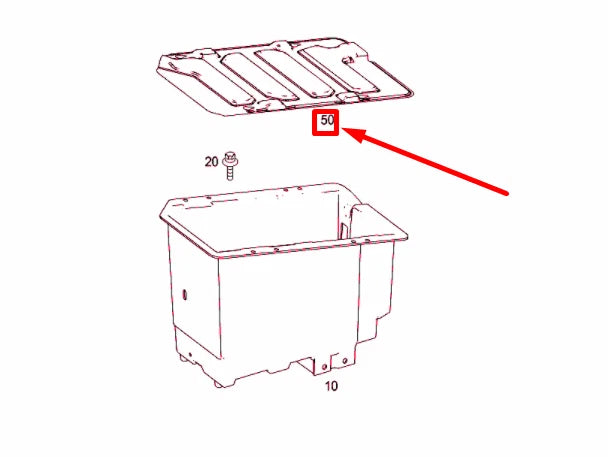 50

20

10