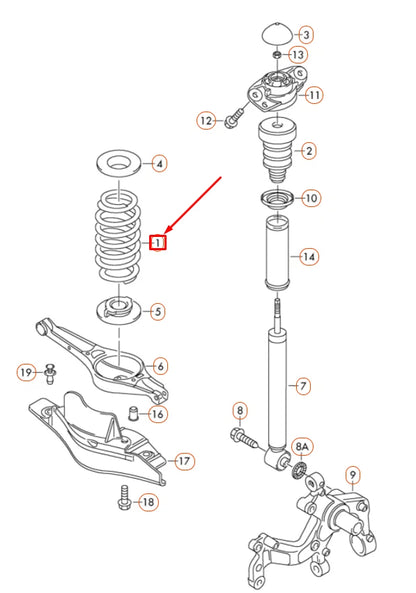 3
13
11
12
2
4
10
1
14
5
6
19
7
16
8
8A
17
9
18