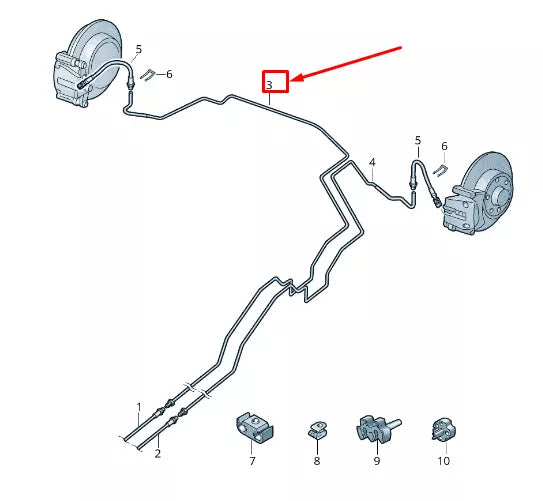 5
6
3
5
6
4
1
2
7
8
9
10