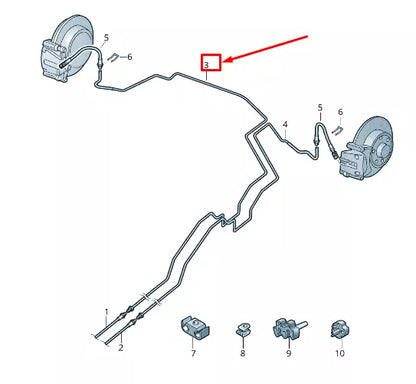 5
6
3
5
6
4
1
2
7
8
9
10