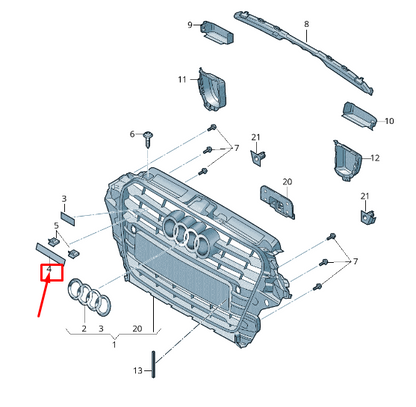 9
8
11
10
6
7
21
12
20
21
3
5
4
7
2
3
20
1
13