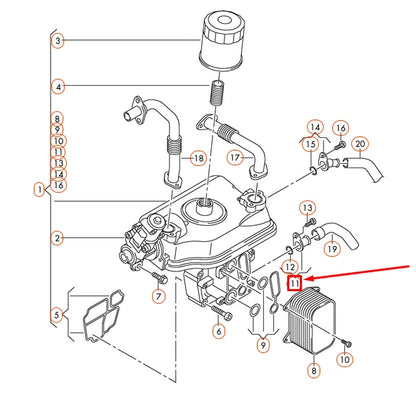 3
4
8
9
10
11
13
14
16
1
2
5
18
17
14
15
16
20
13
19
12
11
7
6
9
8
10