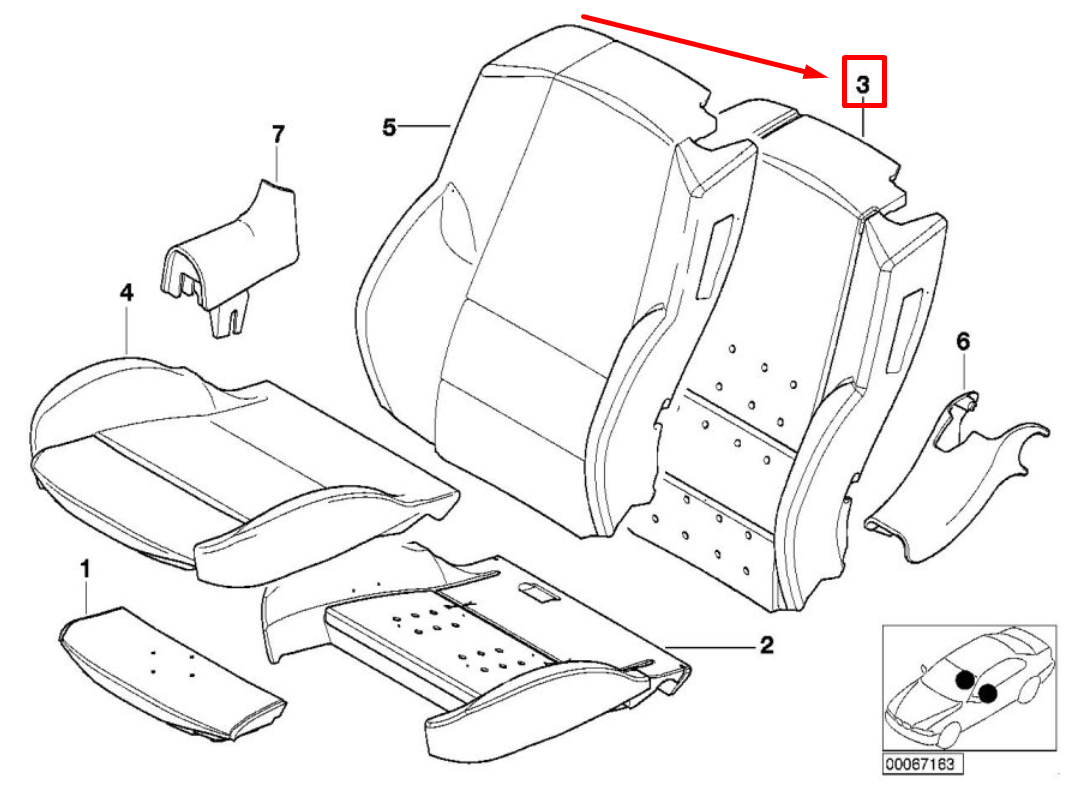 3
5
7
4
6
1
2
00067163