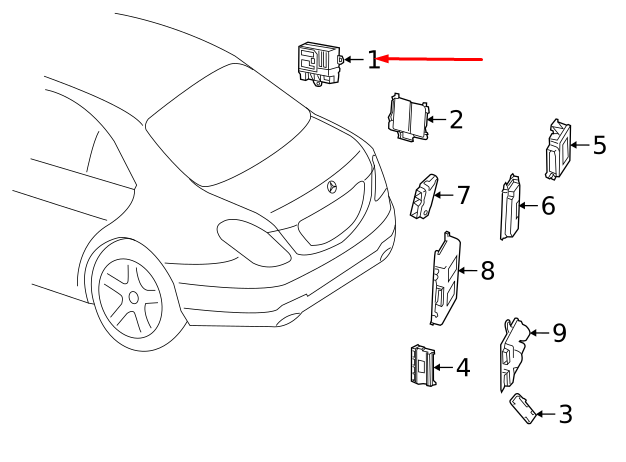 1
2
5
7
6
8
9
4
3