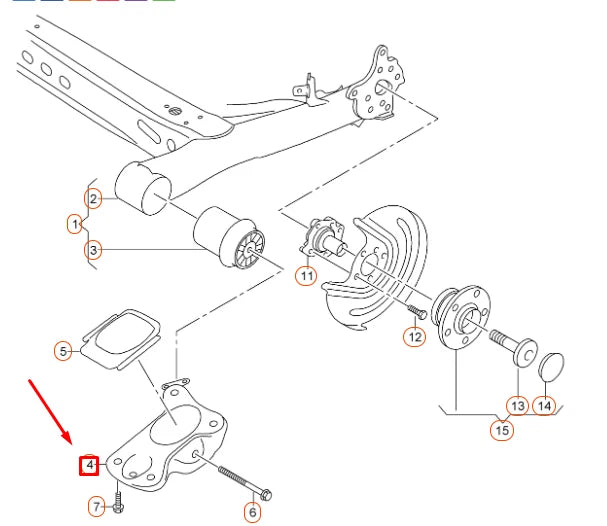 2
1
3
11
12
5
13
14
15
4
7
6