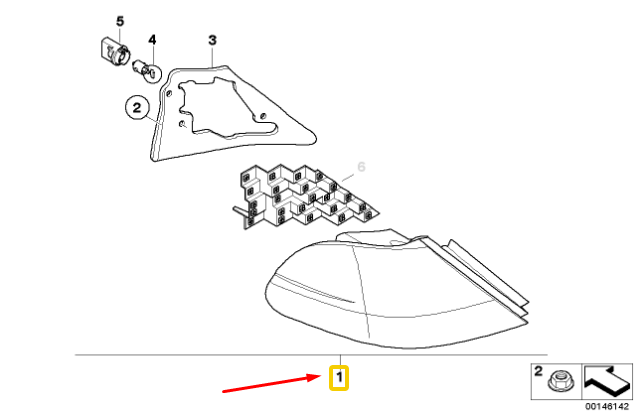 5
4
3
2
6
1
2
00146142