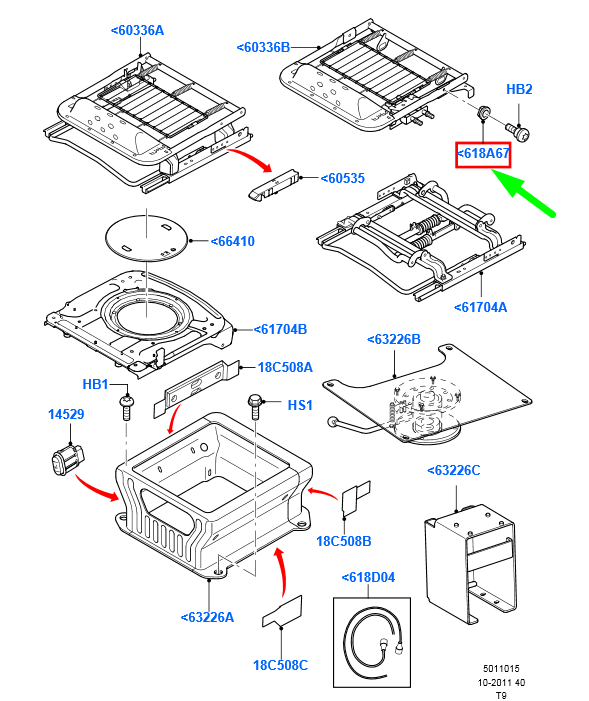 <60336A

<60336B

HB2

<618A67

<60535

<66410

<61704A

<61704B

<63226B

18C508A

HB1

HS1

14529

<63226C

18C508B

<618D04

<63226A

18C508C

5011015
10-2011 40
T9