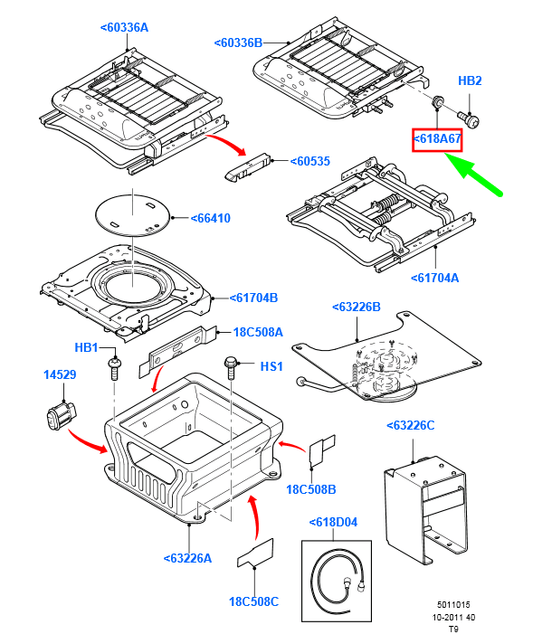 <60336A
<60336B
HB2
<618A67
<60535
<66410
<61704A
<61704B
<63226B
18C508A
HB1
HS1
14529
<63226C
18C508B
<618D04
<63226A
18C508C
5011015
10-2011 40
T9