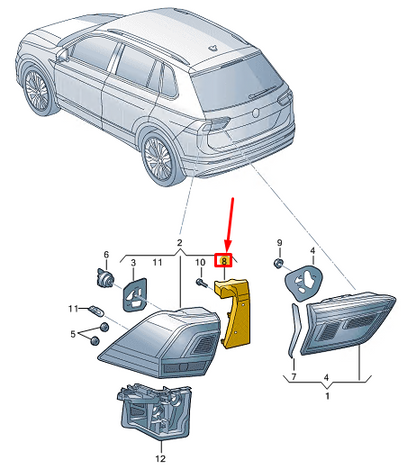 2
6
3
11
10
8
9
4
11
5
7
4
1
12