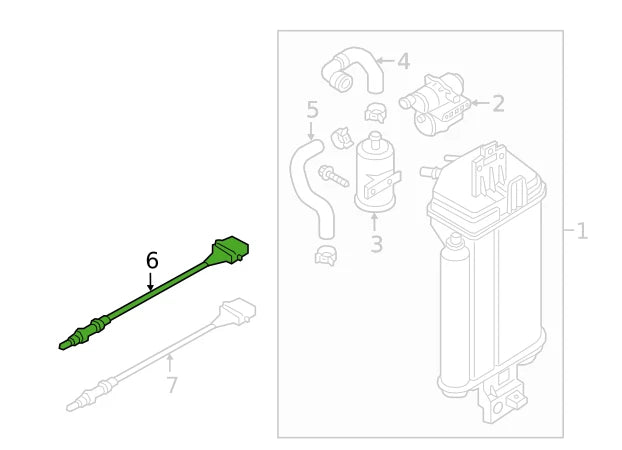 4
2
5
3
1
6
7