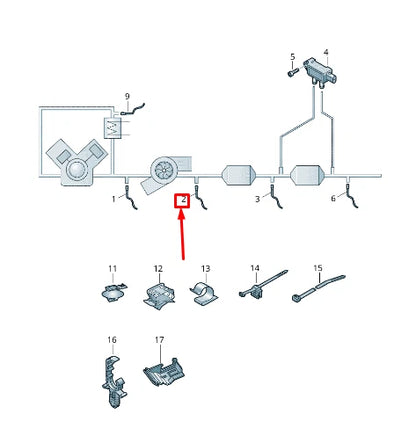 5
4
9
1
2
3
6
11
12
13
14
15
16
17