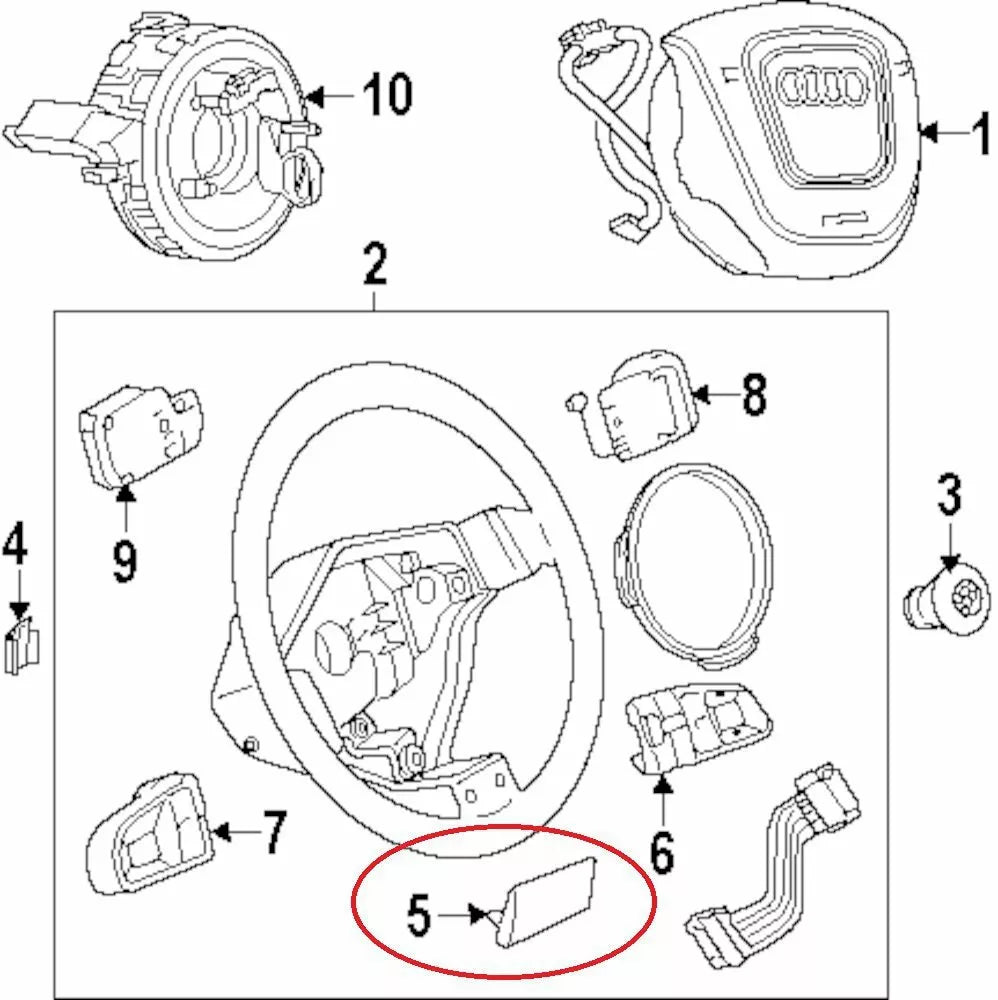 10
1
2
8
9
3
4
7
6
5