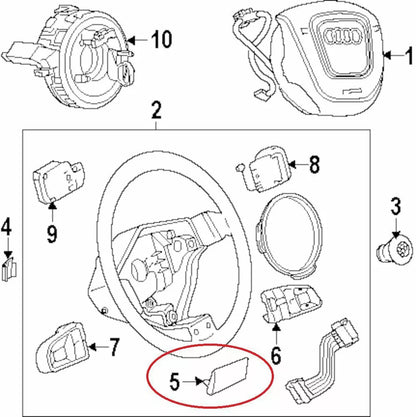 10
1
2
8
9
3
4
7
6
5