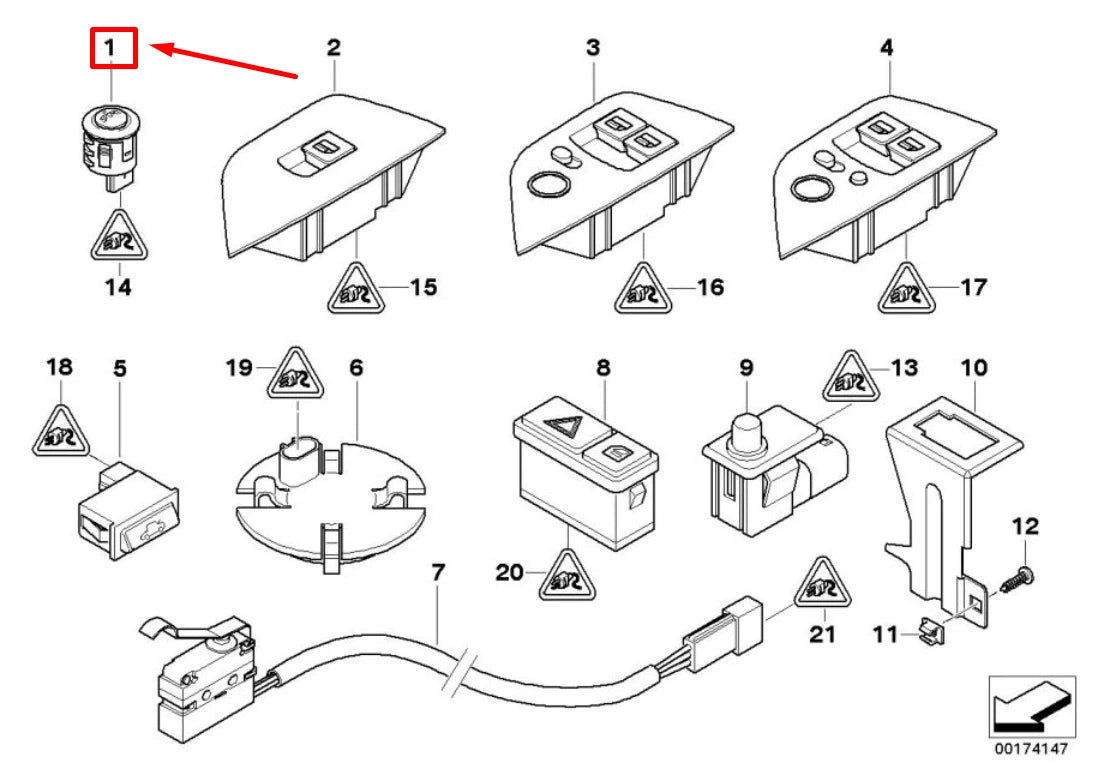 1
2
3
4
14
15
16
17
18
5
19
6
8
9
13
10
12
20
7
21
11
00174147