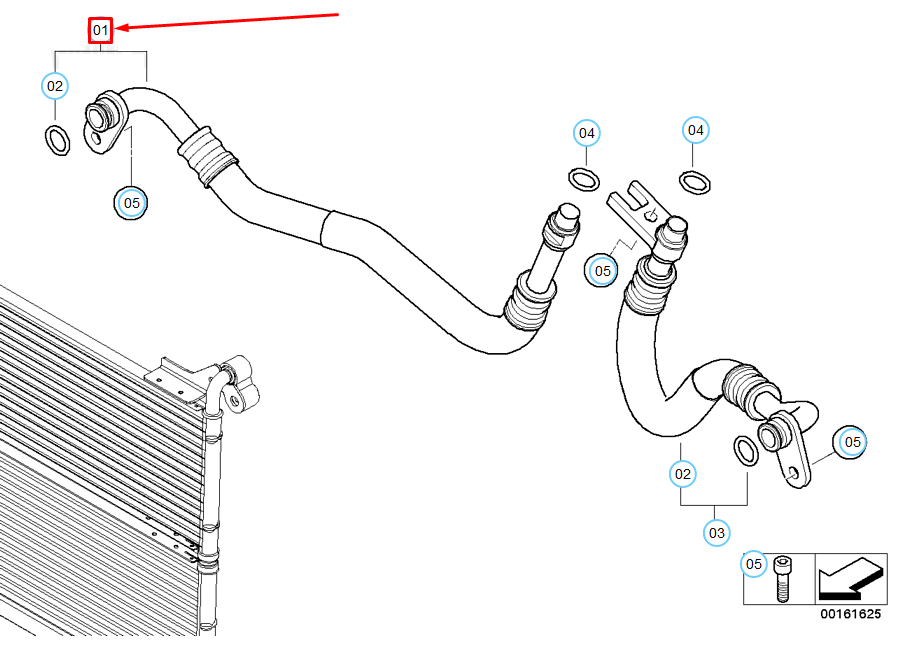 01
02
05
04
04
05
05
02
03
05
00161625