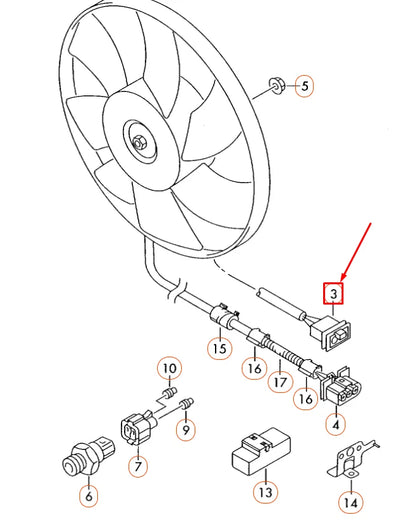 5
3
15
16
17
16
4
10
9
7
6
13
14