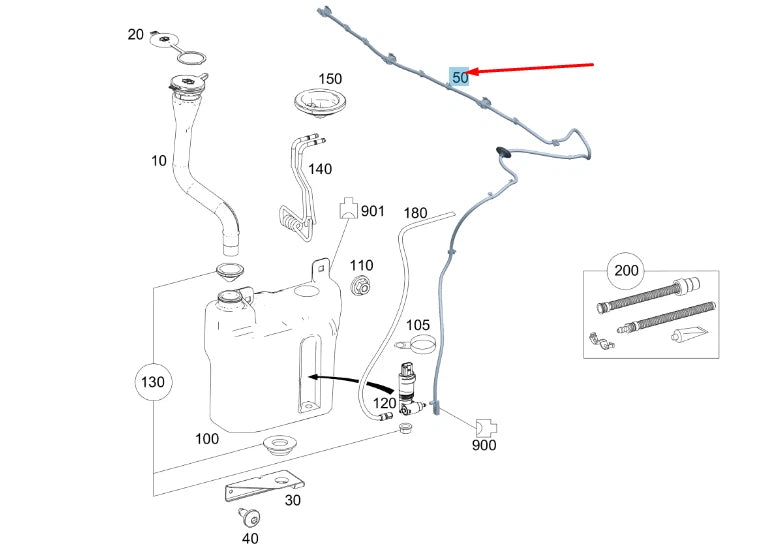 20
150
50
10
140
901
180
110
200
105
130
120
100
900
30
40