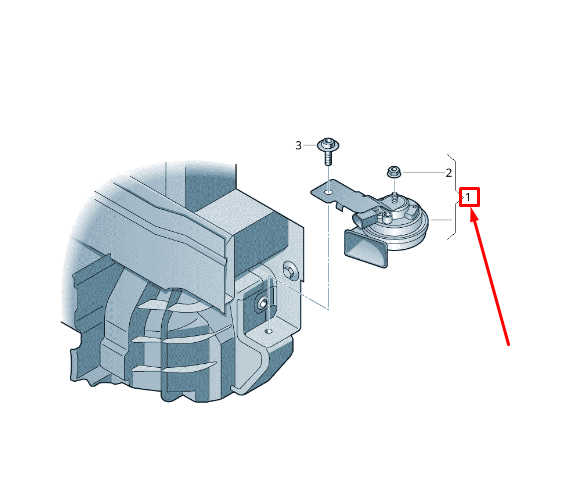 3
2
1