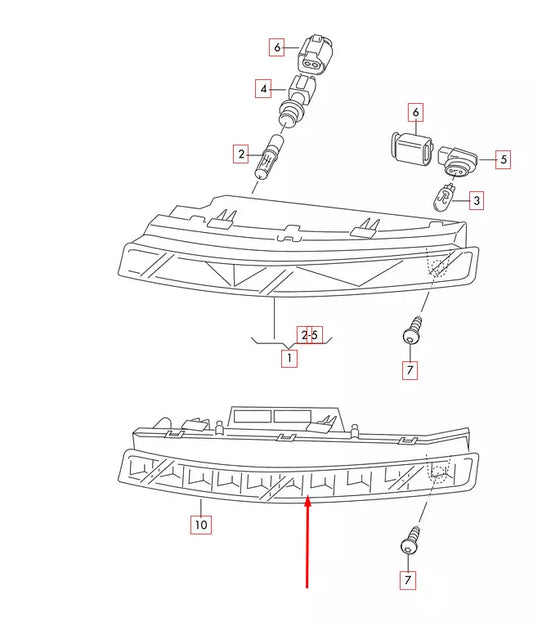 6
4
2
6
5
3
2-5
1
7
10
7