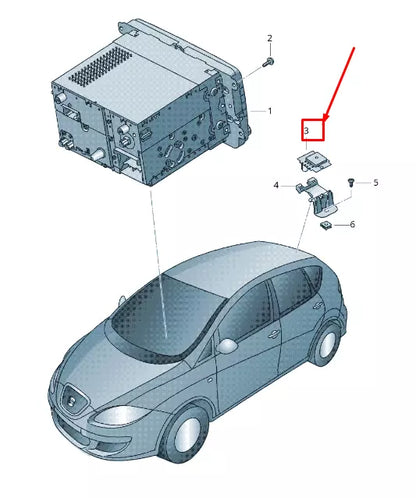 2
1
3
4
5
6