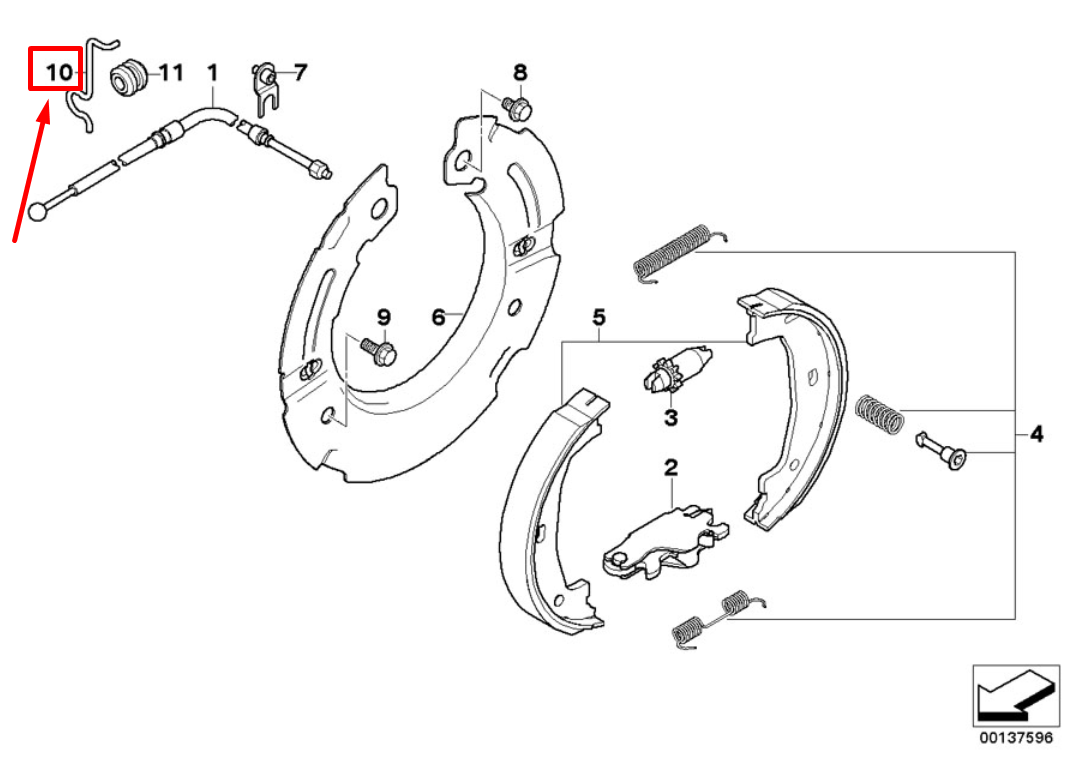 10
11
1
7
8
9
6
5
3
2
4
00137596