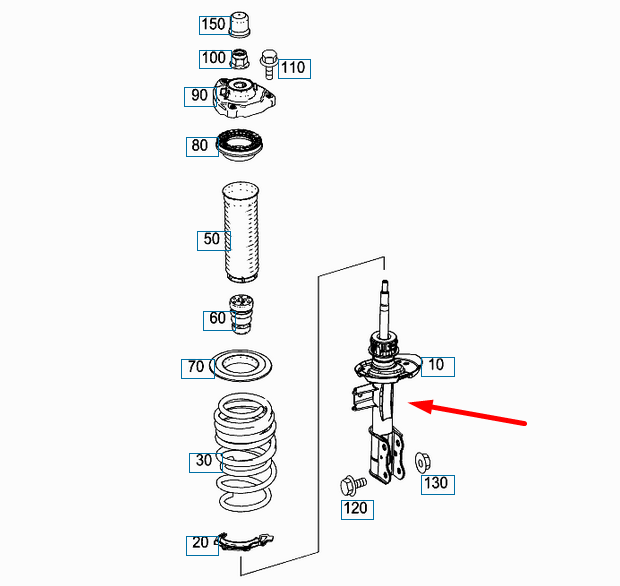 150

100

110

90

80

50

60

70

10

30

130

120

20