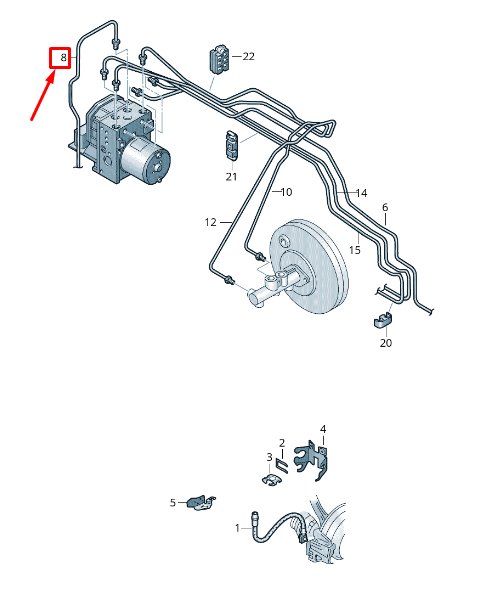 8
22
21
10
14
6
12
15
20
4
2
3
5
1