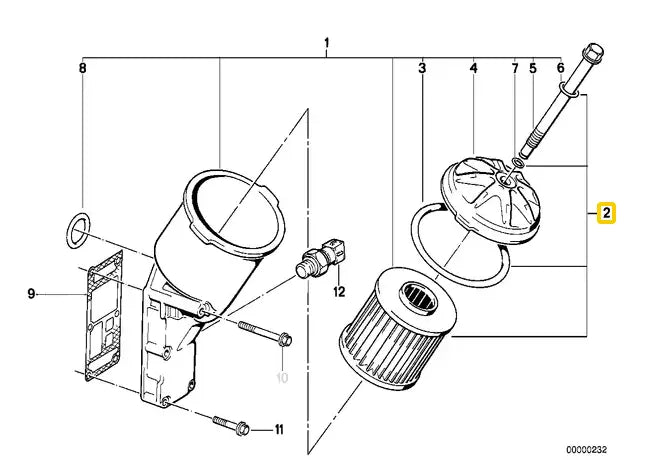 1
8
3
4
7
5
6
2
9
12
10
11
00000232