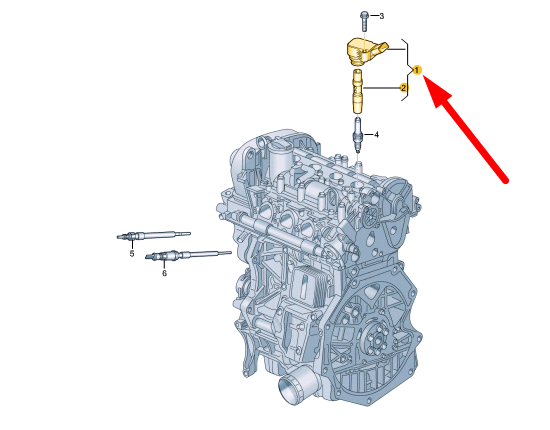 3
1
2
4
5
6