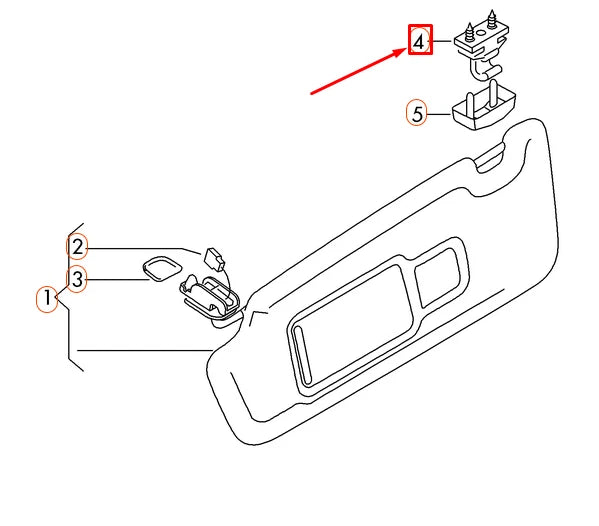 4
5
2
3
1