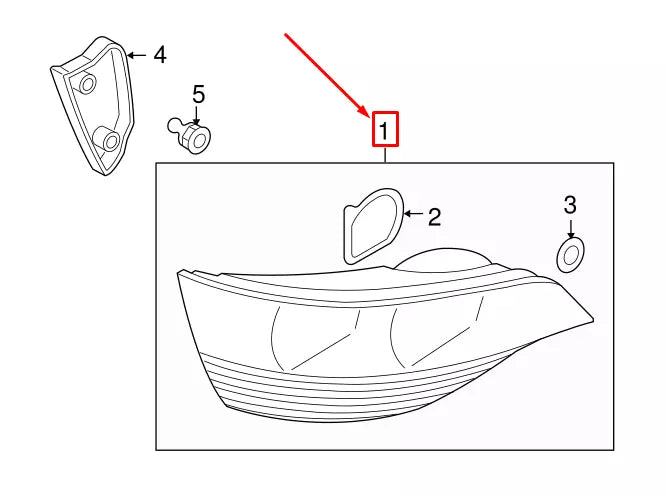 4
5
1
2
3