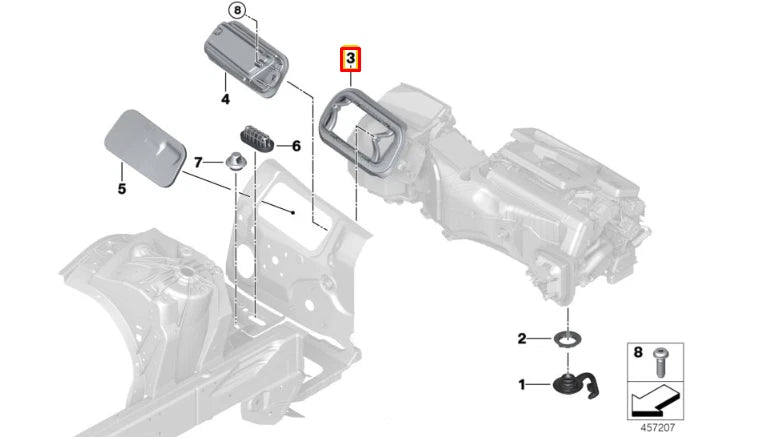 8
3
4
6
7
5
2
1
8
457207