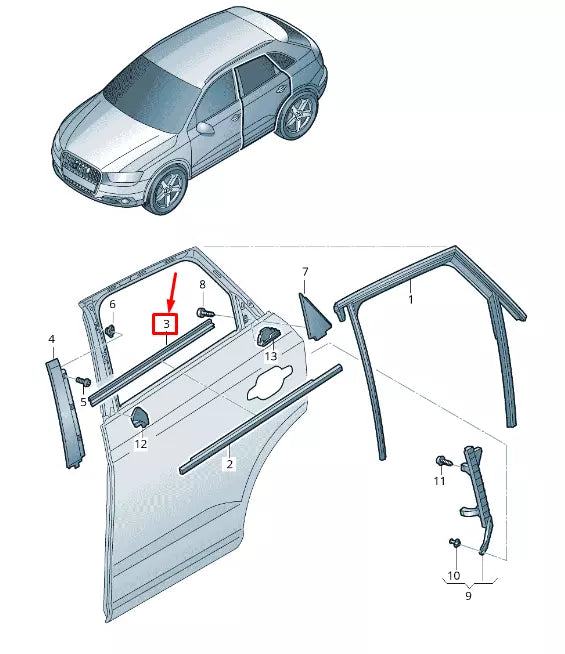 7
8
1
6
3
4
13
5
12
2
11
10
9