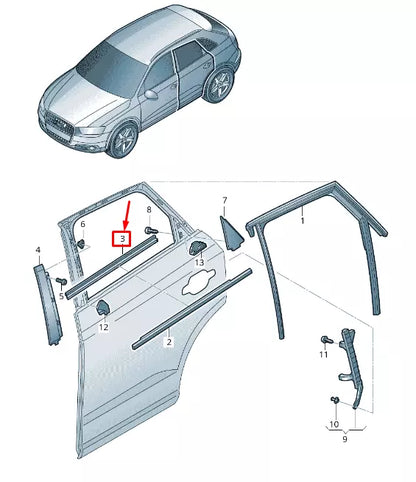 7
8
1
6
3
4
13
5
12
2
11
10
9