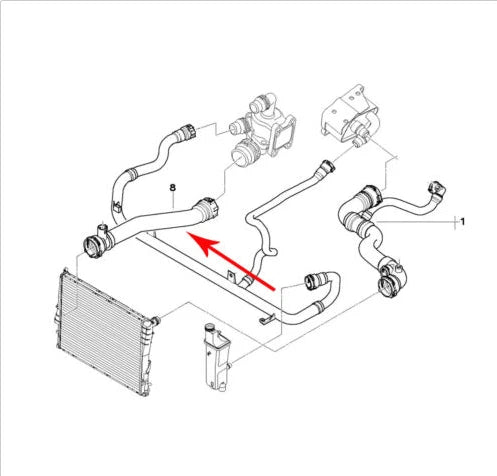 8
1