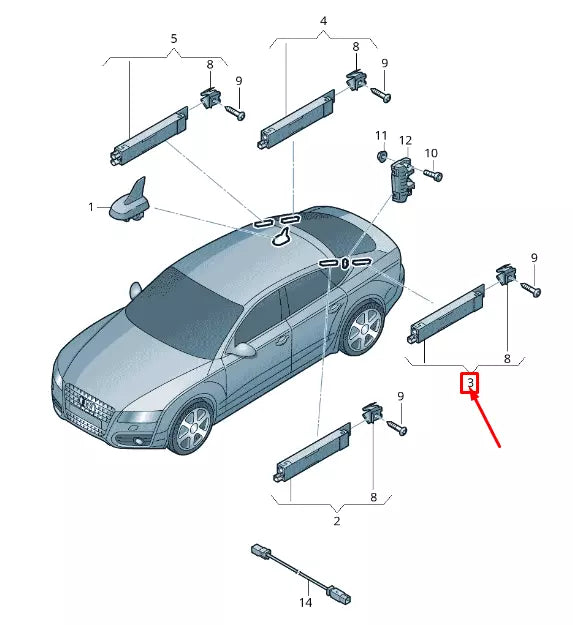 5
8
9
4
8
9
11
12
10
1
9
8
3
9
8
2
14