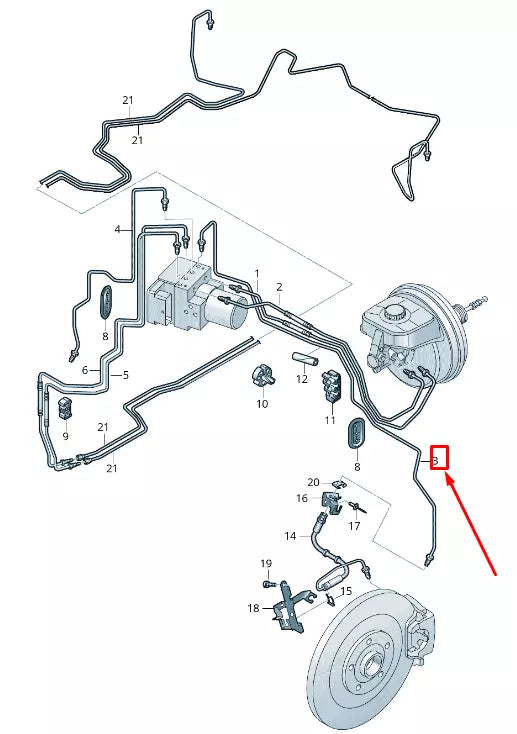 21
21
4
1
2
8
6
5
12
10
11
9
21
21
8
3
20
16
17
14
19
15
18